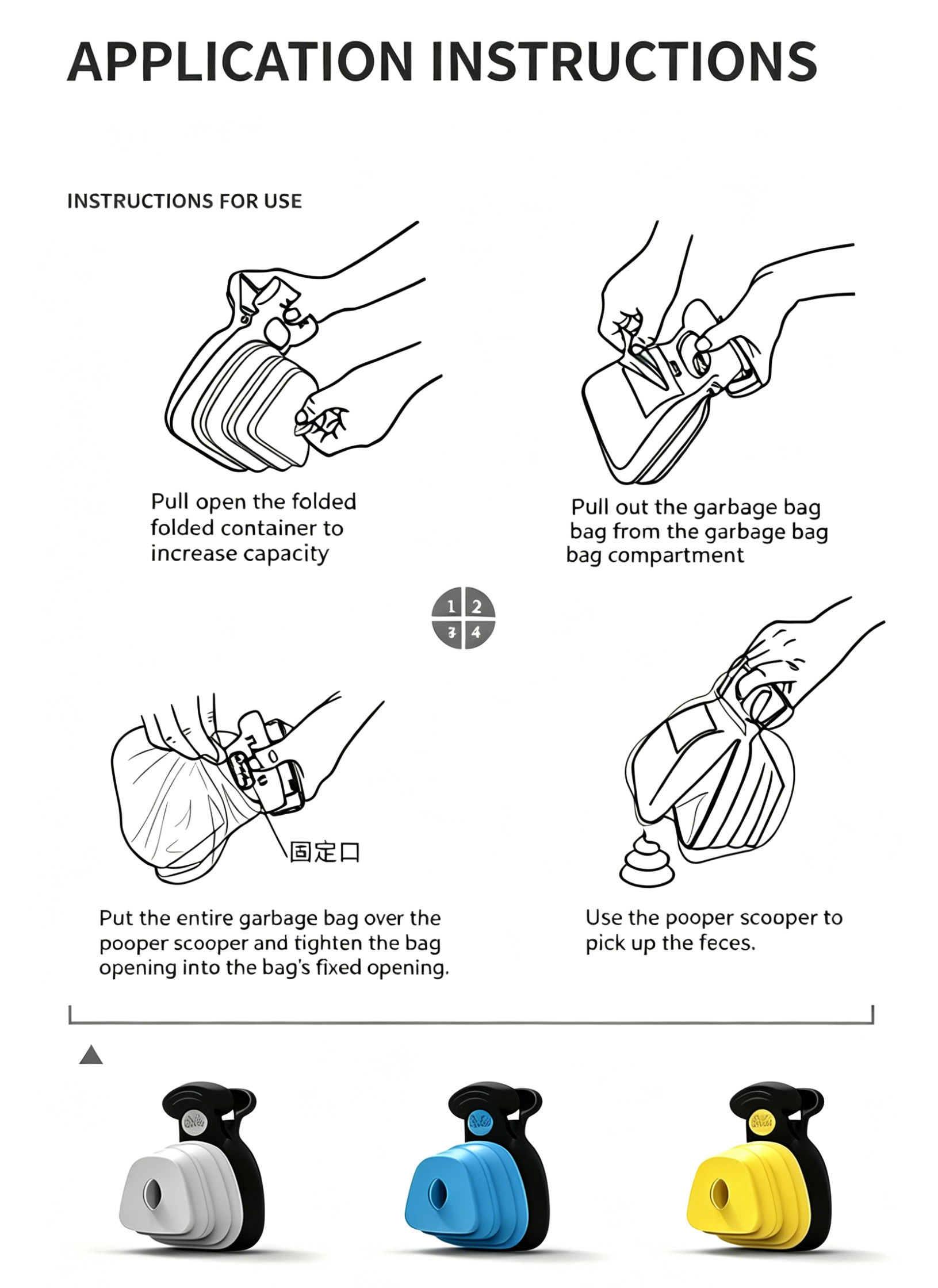 APPLICATION INSTRUCTIONS

INSTRUCTIONS FOR USE

Pull open the folded folded container to increase capacity

Pull out the garbage bag bag from the garbage bag bag compartment

1 2
3 4

固定口

Put the entire garbage bag over the pooper scooper and tighten the bag opening into the bag's fixed opening.

Use the pooper scooper to pick up the feces.