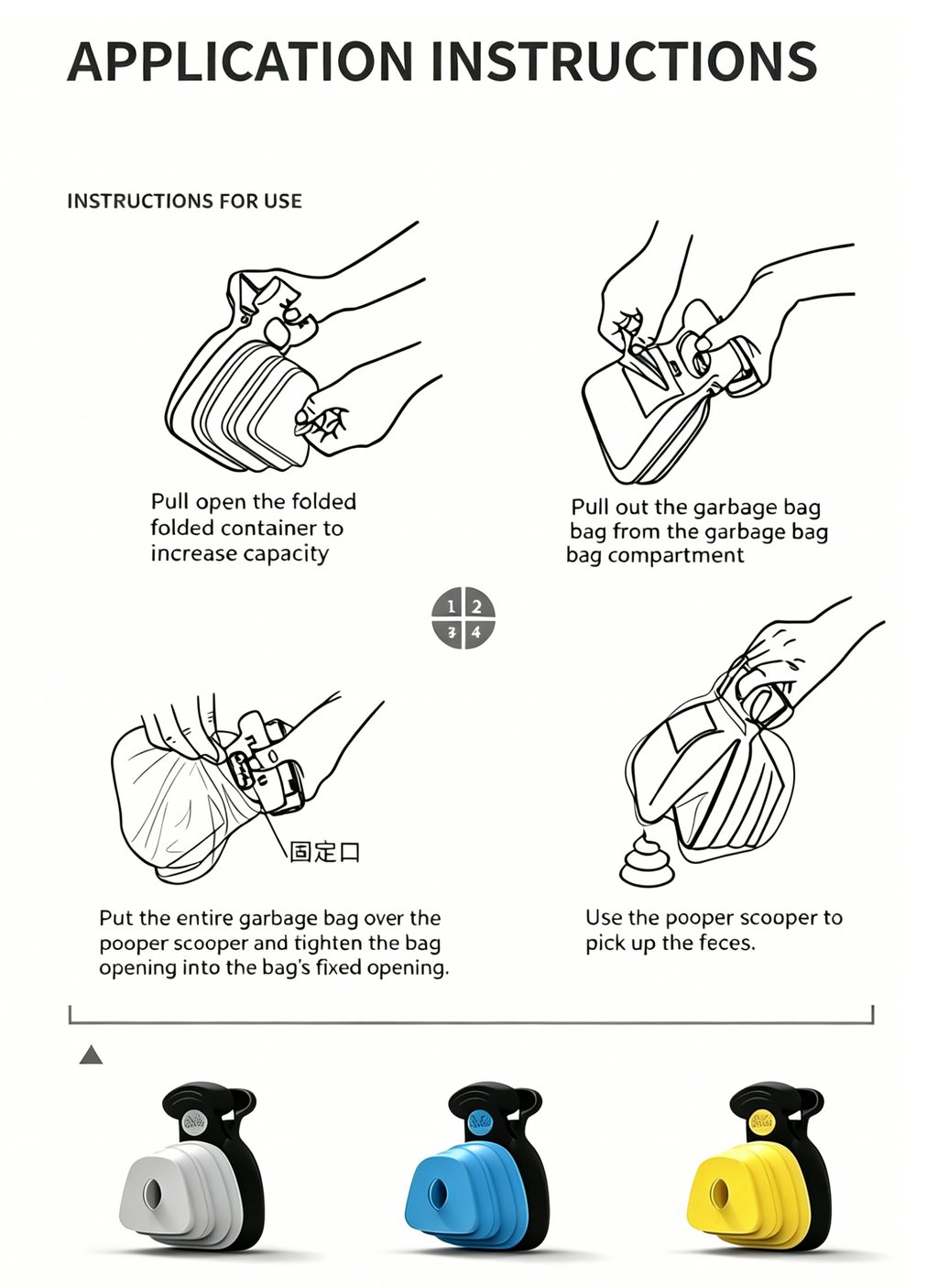 APPLICATION INSTRUCTIONS

INSTRUCTIONS FOR USE

Pull open the folded folded container to increase capacity

Pull out the garbage bag bag from the garbage bag bag compartment

1 2
3 4

固定口

Put the entire garbage bag over the pooper scooper and tighten the bag opening into the bag's fixed opening.

Use the pooper scooper to pick up the feces.